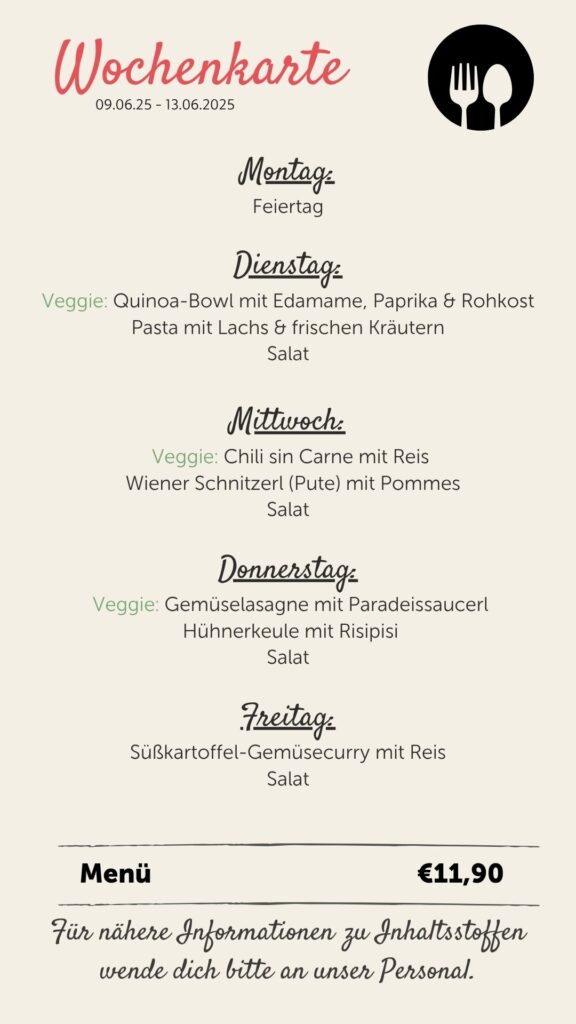 Wochenkarte
09.06.25 - 13.06.2025

Montag:
Feiertag

Dienstag:
Veggie: Quinoa-Bowl mit Edamame, Paprika & Rohkost
Pasta mit Lachs & frischen Kräutern
Salat

Mittwoch:
Veggie: Chili sin Carne mit Reis
Wiener Schnitzerl (Pute) mit Pommes
Salat

Donnerstag:
Veggie: Gemüselasagne mit Paradeissaucerl
Hühnerkeule mit Risipisi
Salat

Freitag:
Süßkartoffel-Gemüsecurry mit Reis
Salat

Menü €11,90

Für nähere Informationen zu Inhaltsstoffen wende dich bitte an unser Personal.